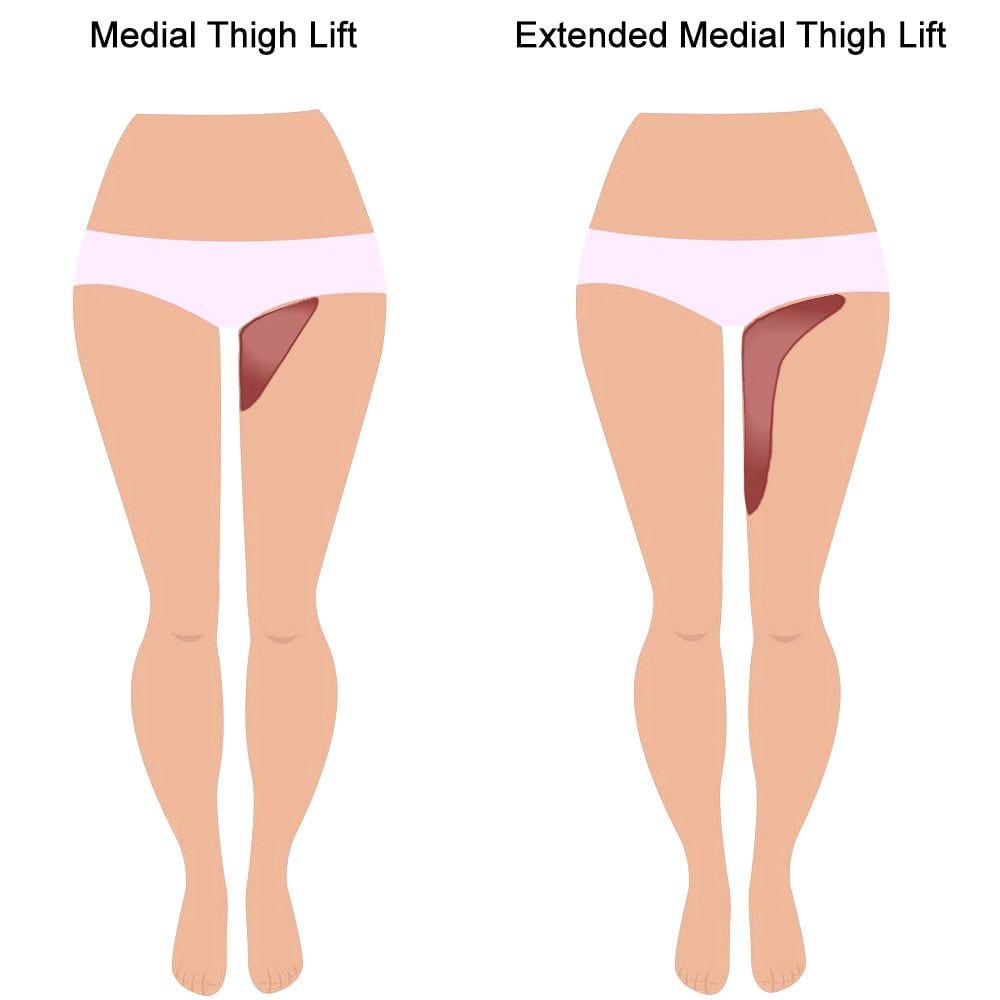 Medial Thigh Lift

Extended Medial Thigh Lift