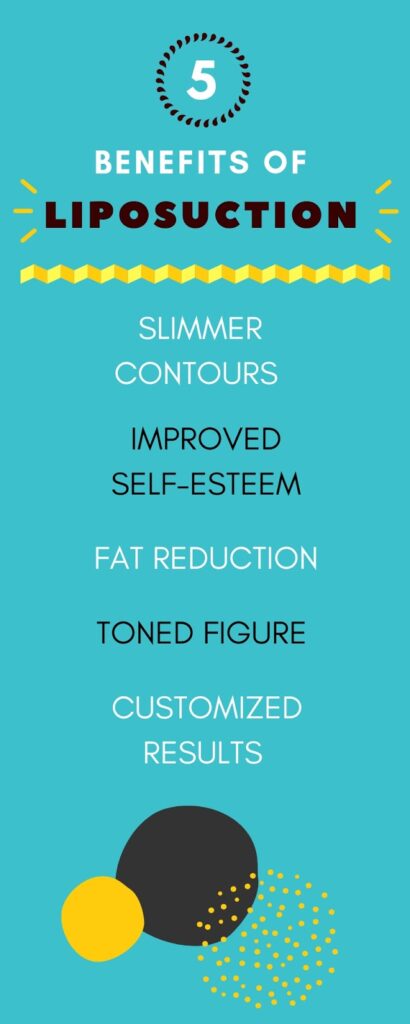 5

BENEFITS OF

LIPOSUCTION

SLIMMER CONTOURS

IMPROVED SELF-ESTEEM

FAT REDUCTION

TONED FIGURE

CUSTOMIZED RESULTS