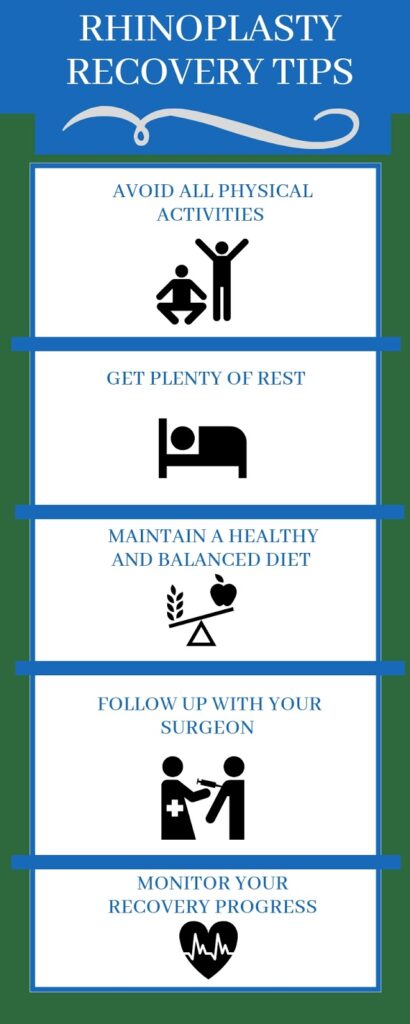 RHINOPLASTY RECOVERY TIPS

AVOID ALL PHYSICAL ACTIVITIES

GET PLENTY OF REST

MAINTAIN A HEALTHY AND BALANCED DIET

FOLLOW UP WITH YOUR SURGEON

MONITOR YOUR RECOVERY PROGRESS